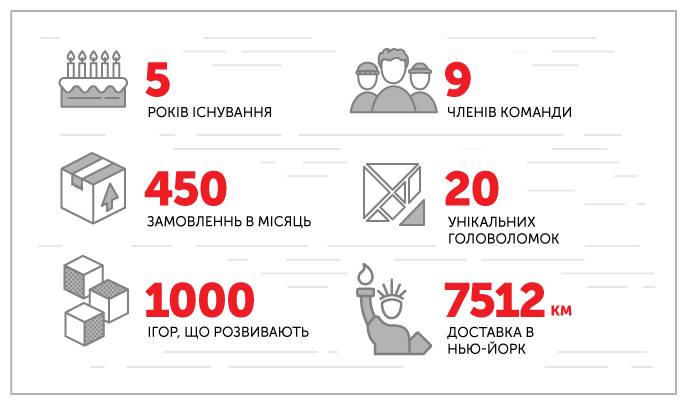 5
РОКІВ ІСНУВАННЯ

9
ЧЛЕНІВ КОМАНДИ

450
ЗАМОВЛЕННЬ В МІСЯЦЬ

20
УНІКАЛЬНИХ ГОЛОВОЛОМОК

1000
ІГОР, ЩО РОЗВИВАЮТЬ

7512 КМ
ДОСТАВКА В НЬЮ-ЙОРК